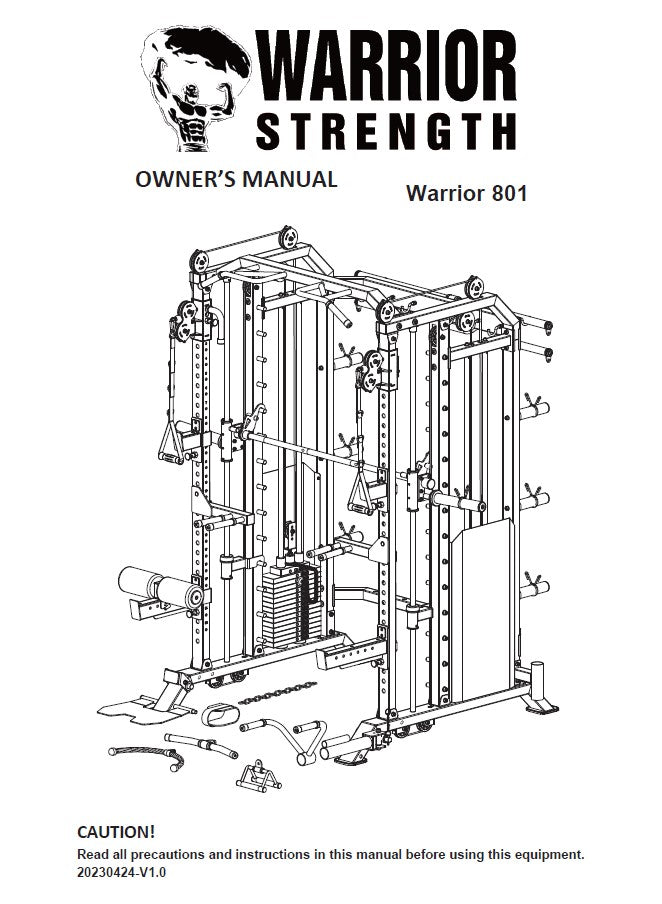 WARRIOR
STRENGTH

OWNER'S MANUAL

Warrior 801

CAUTION!
Read all precautions and instructions in this manual before using this equipment.
20230424-V1.0