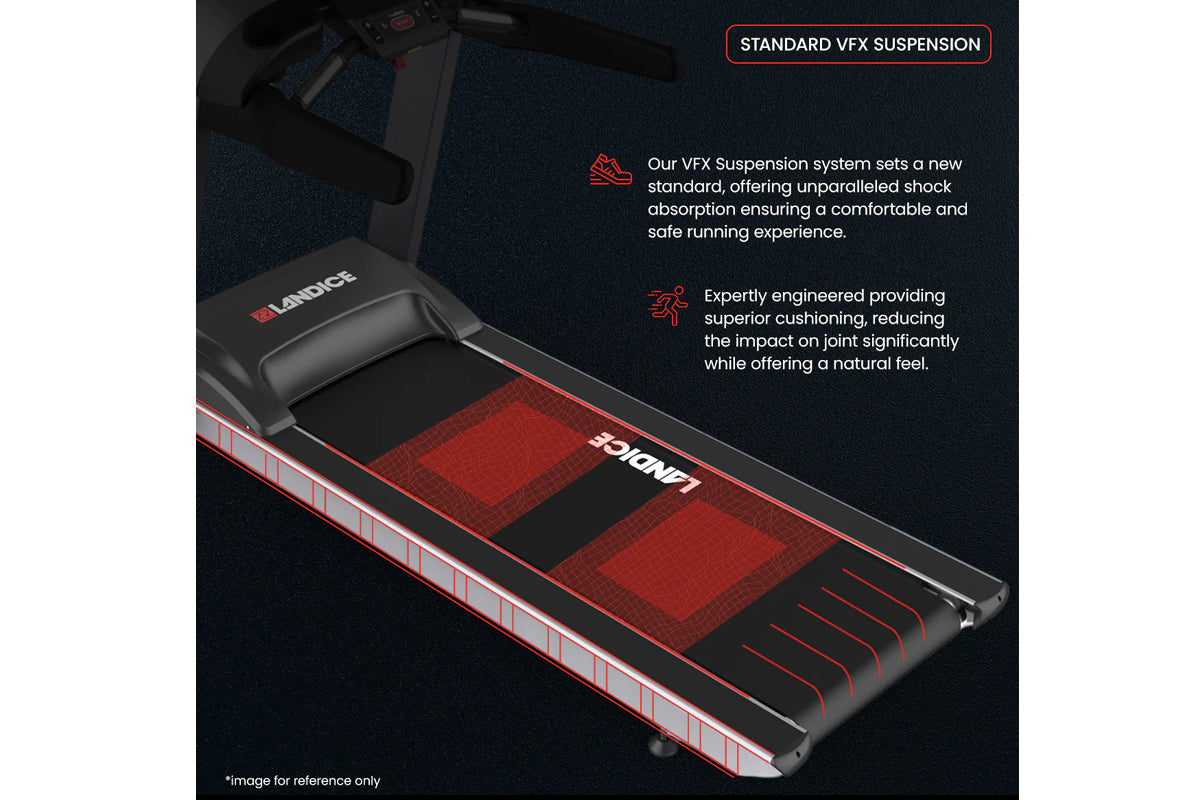 STANDARD VFX SUSPENSION

Our VFX Suspension system sets a new standard, offering unparalleled shock absorption ensuring a comfortable and safe running experience.

Expertly engineered providing superior cushioning, reducing the impact on joint significantly while offering a natural feel.

LANDICE

LANDICE

*image for reference only